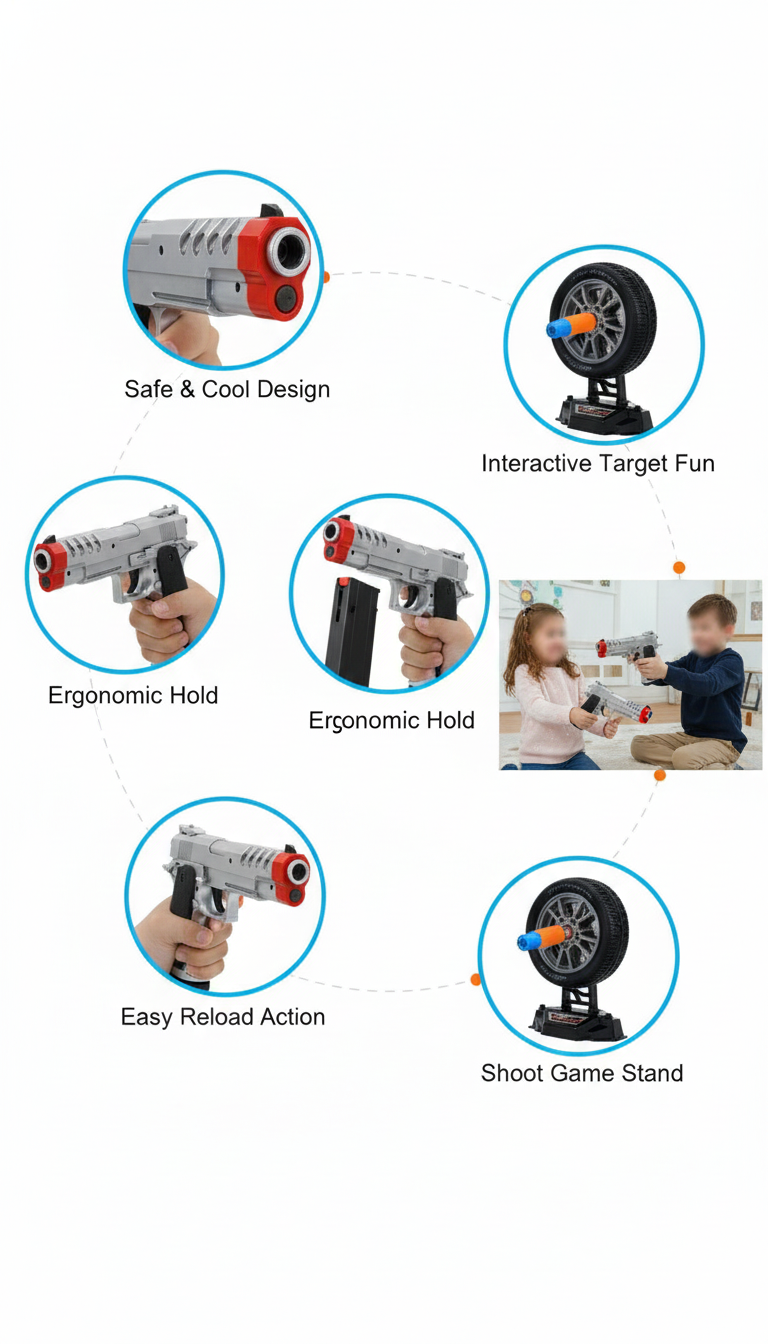 Safe & Cool Design

Interactive Target Fun

Ergonomic Hold

Erçonomic Hold

Easy Reload Action

Shoot Game Stand