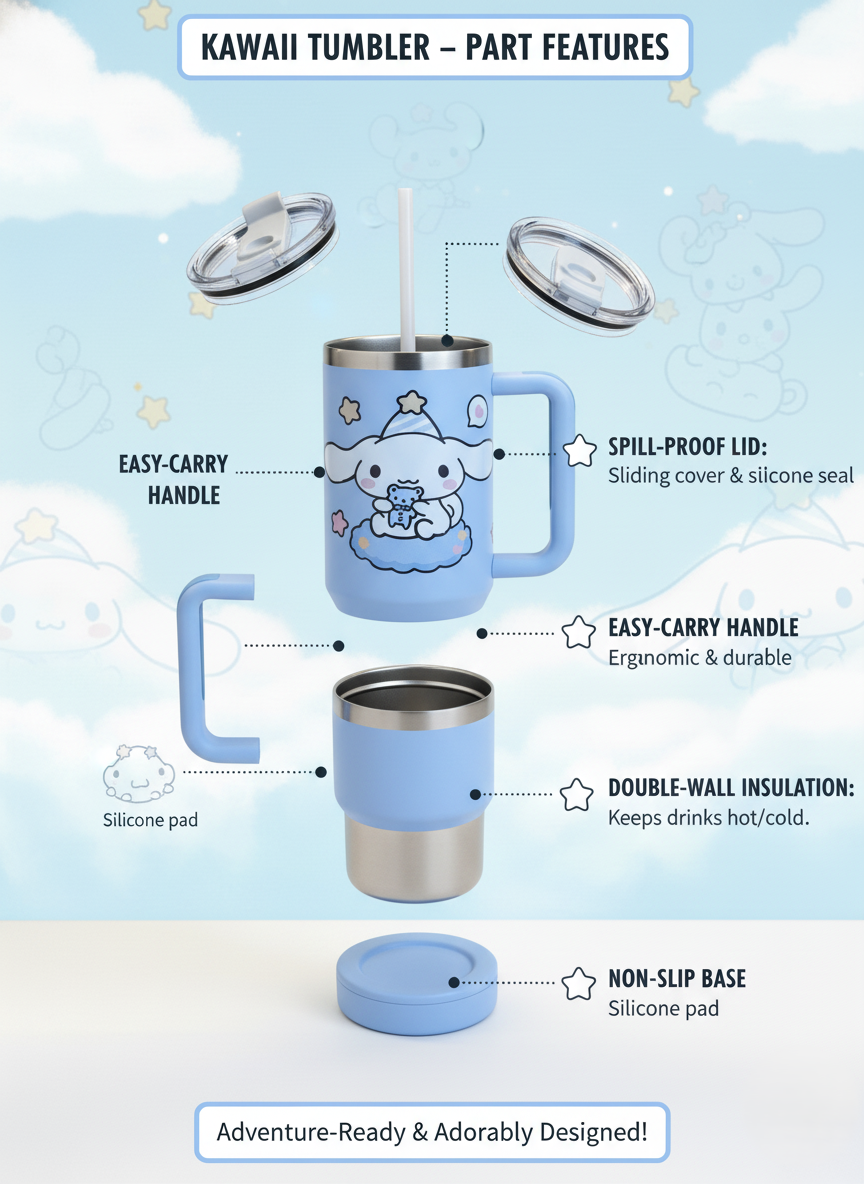 KAWAII TUMBLER – PART FEATURES

EASY-CARRY HANDLE

SPILL-PROOF LID:
Sliding cover & siicone seal

EASY-CARRY HANDLE
Ergınomic & durable

Silicone pad

DOUBLE-WALL INSULATION:
Keeps drinks hot/cold.

NON-SLIP BASE
Silicone pad

Adventure-Ready & Adorably Designed!